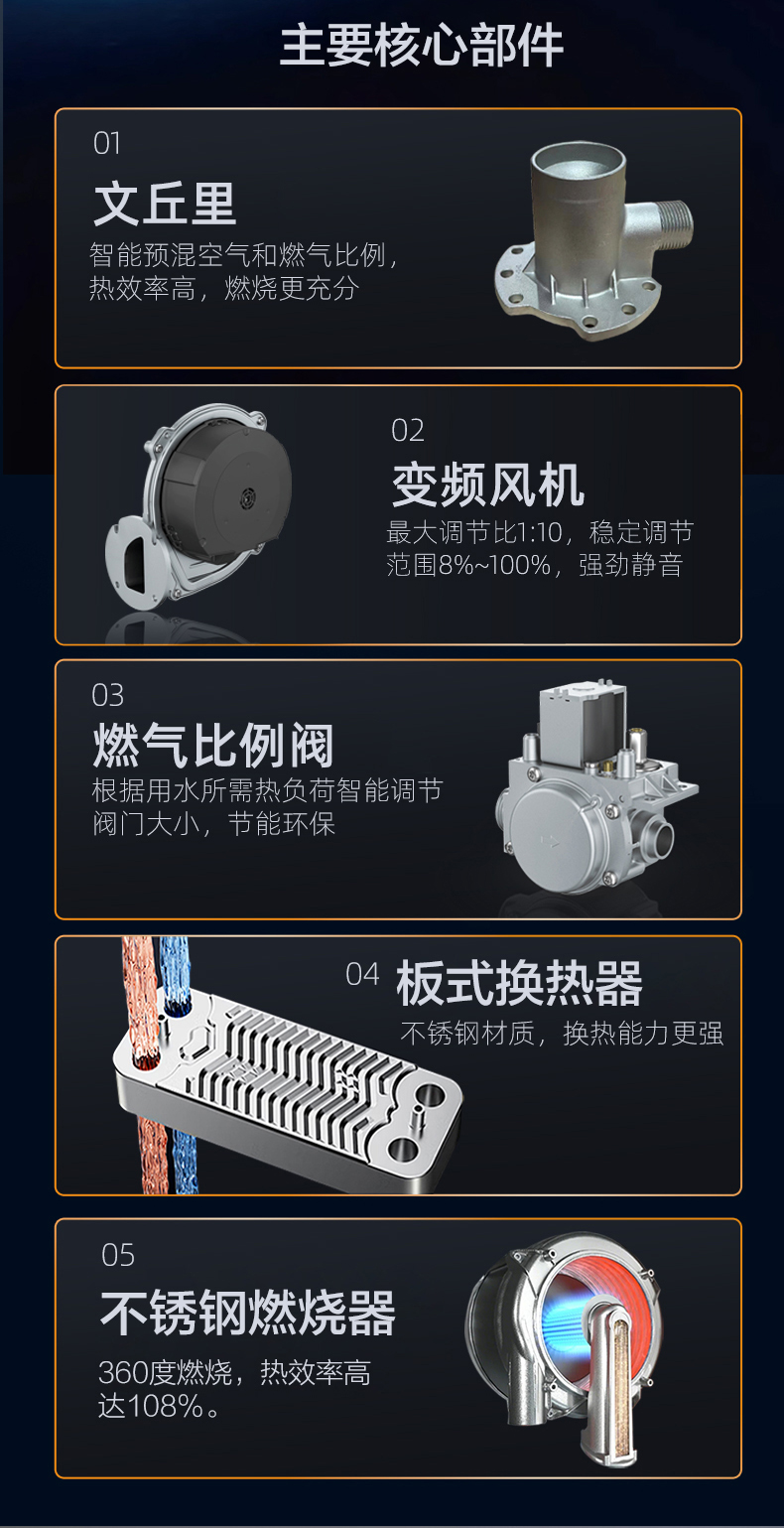 主要核心部件

01
文丘里
智能预混空气和燃气比例，热效率高，燃烧更充分

02
变频风机
最大调节比1:10，稳定调节范围8%~100%，强劲静音

03
燃气比例阀
根据用水所需热负荷智能调节阀门大小，节能环保

04 板式换热器
不锈钢材质，换热能力更强

05
不锈钢燃烧器
360度燃烧，热效率高达108%。